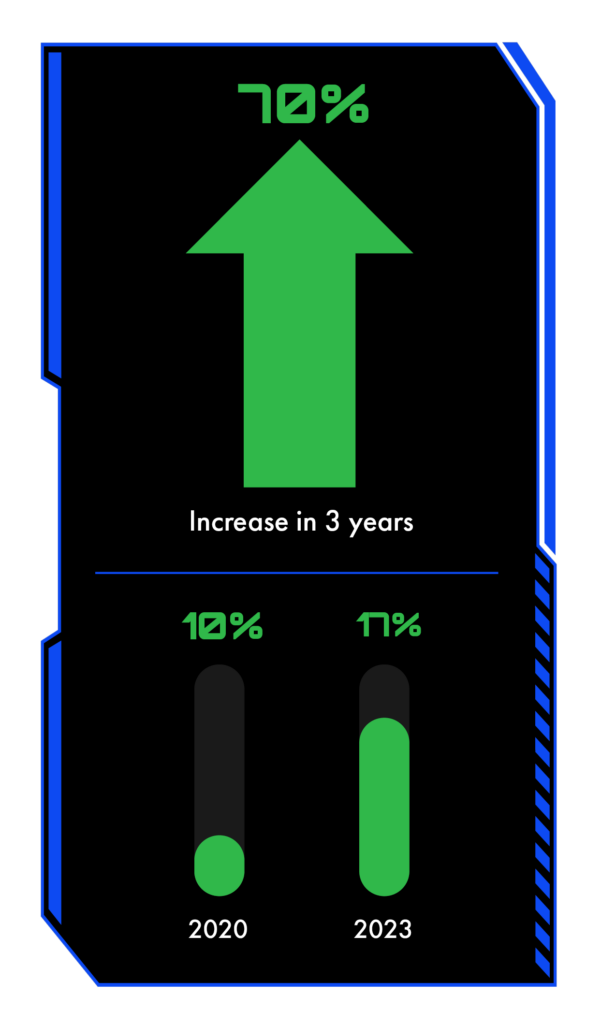 70%

Increase in 3 years

10%

17%

2020

2023