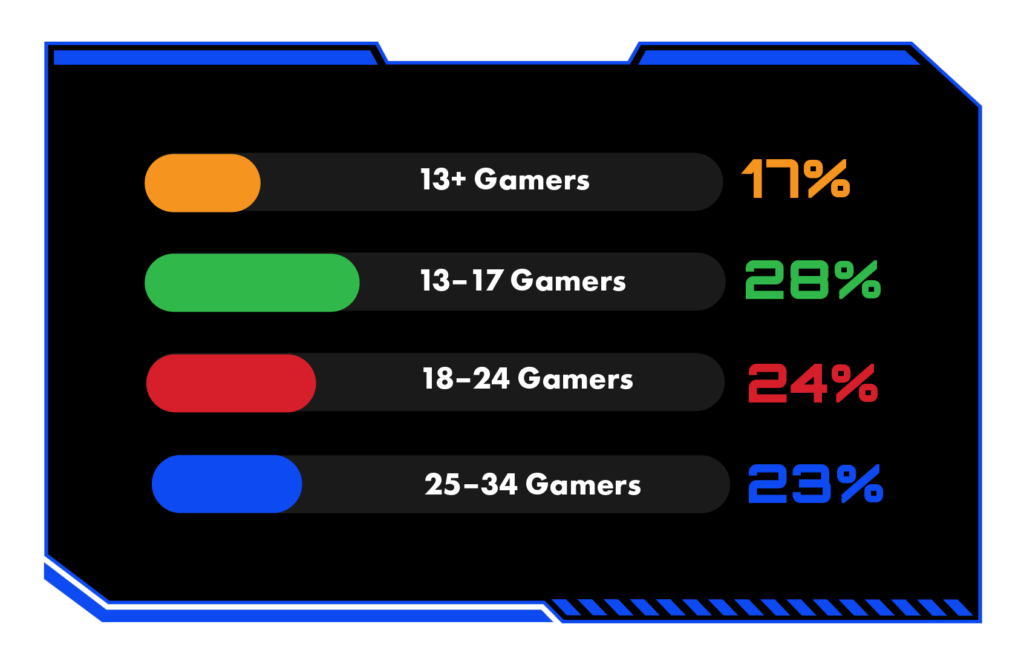 13+ Gamers 17%

13–17 Gamers 28%

18–24 Gamers 24%

25–34 Gamers 23%