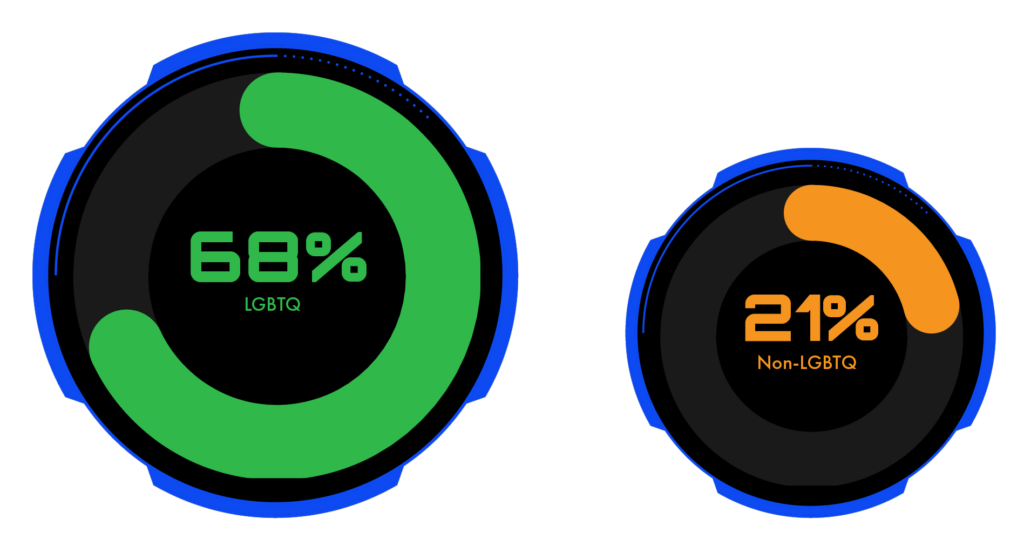 68%
LGBTQ

21%
Non-LGBTQ