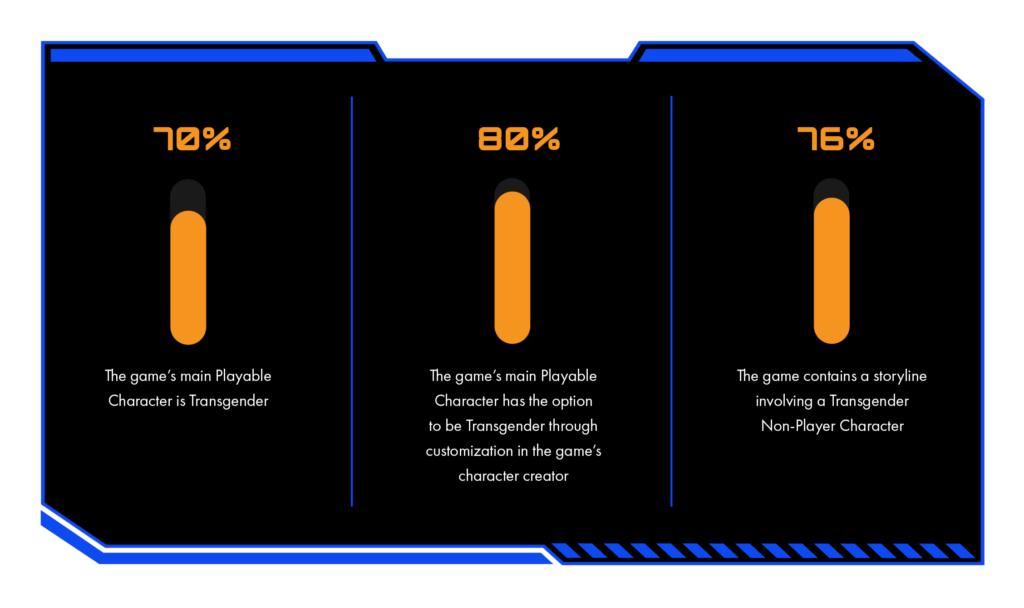 70%

The game's main Playable Character is Transgender

80%

The game's main Playable Character has the option to be Transgender through customization in the game's character creator

76%

The game contains a storyline involving a Transgender Non-Player Character