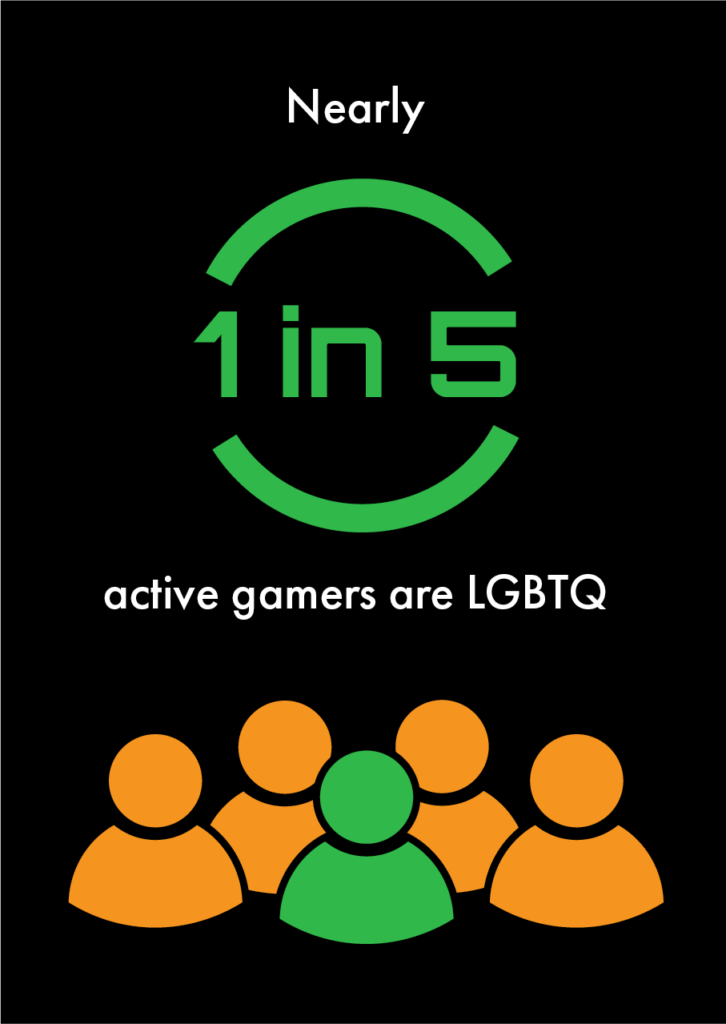 Nearly

1 in 5

active gamers are LGBTQ