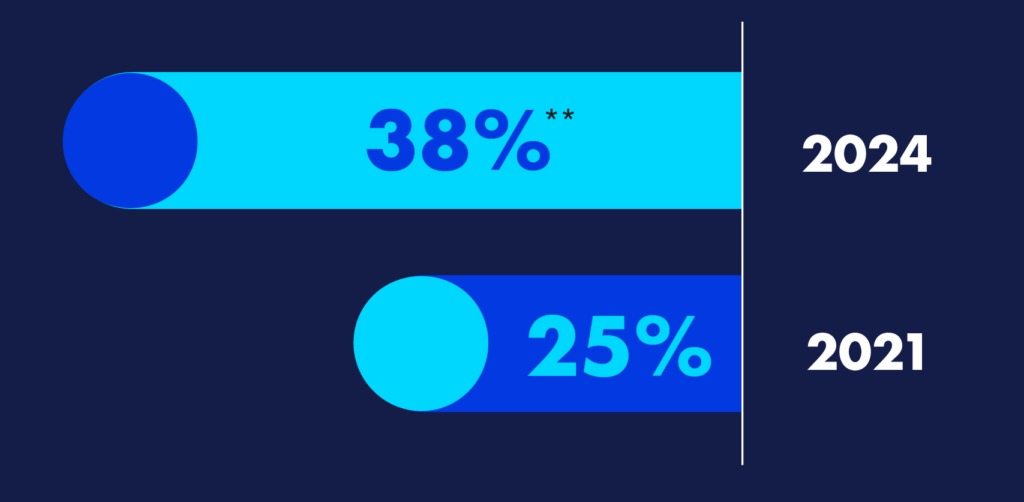 38%**

2024

25%

2021