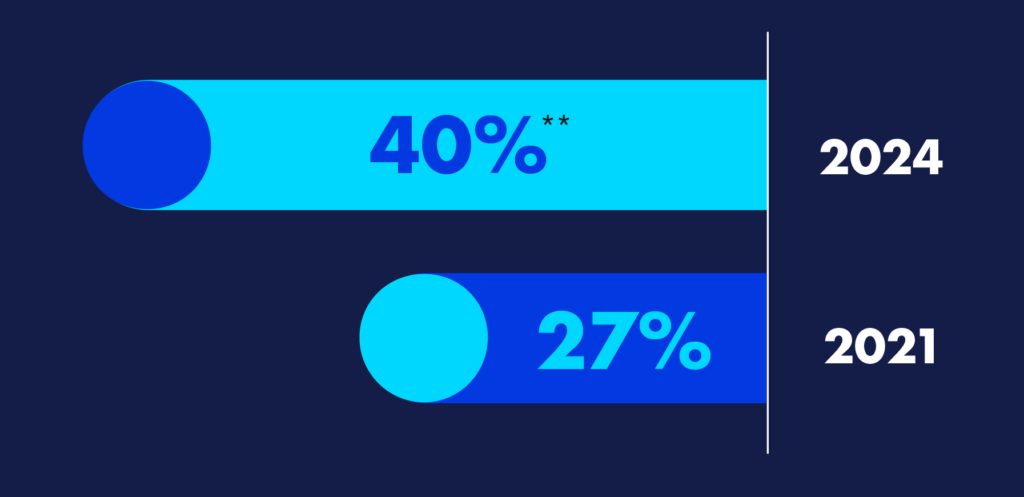 40%**

2024

27%

2021