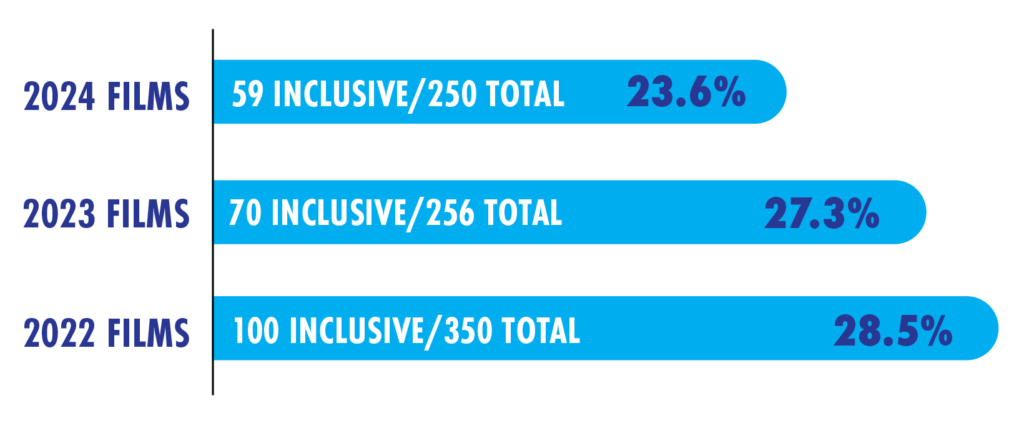 2024 FILMS
59 INCLUSIVE/250 TOTAL
23.6%

2023 FILMS
70 INCLUSIVE/256 TOTAL
27.3%

2022 FILMS
100 INCLUSIVE/350 TOTAL
28.5%